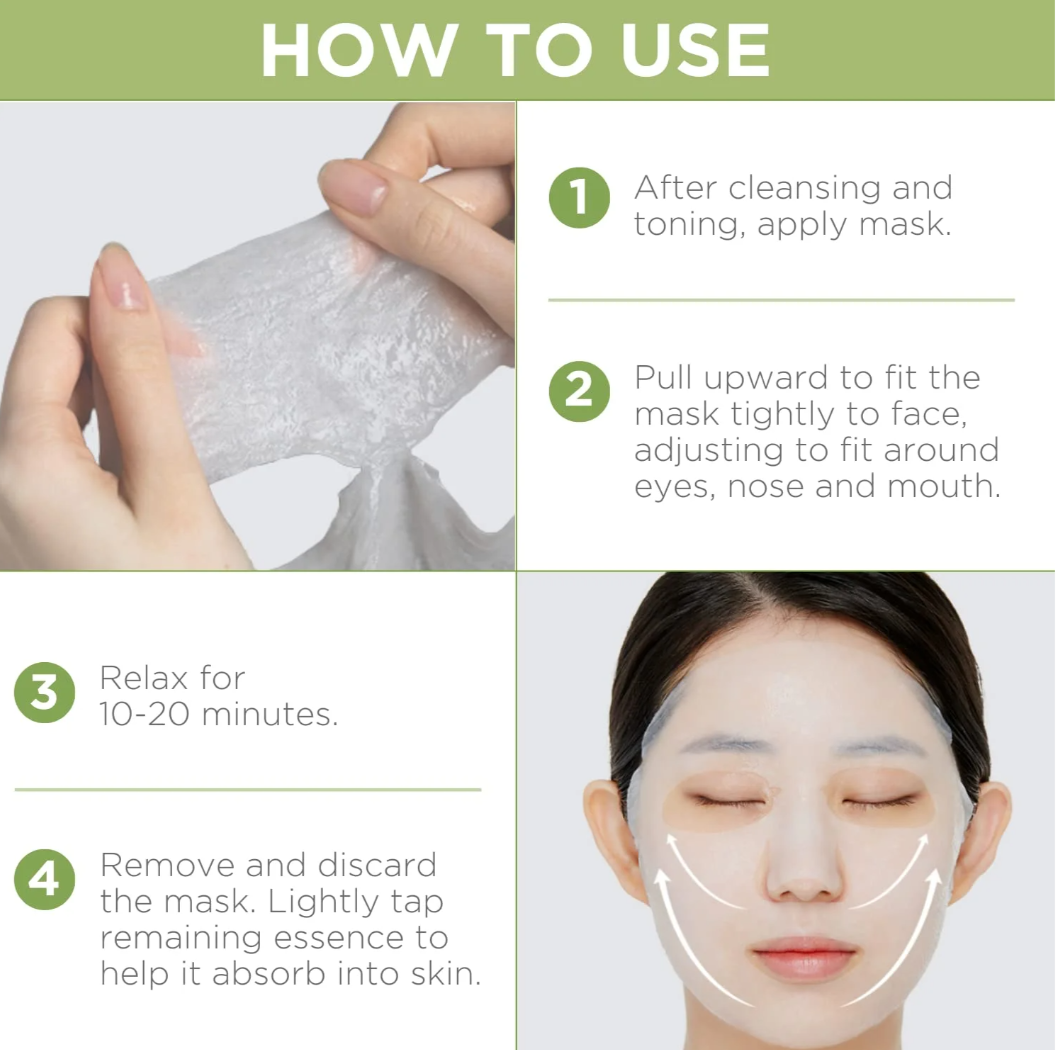 HOW TO USE

1 After cleansing and toning, apply mask.

2 Pull upward to fit the mask tightly to face, adjusting to fit around eyes, nose and mouth.

3 Relax for 10-20 minutes.

4 Remove and discard the mask. Lightly tap remaining essence to help it absorb into skin.